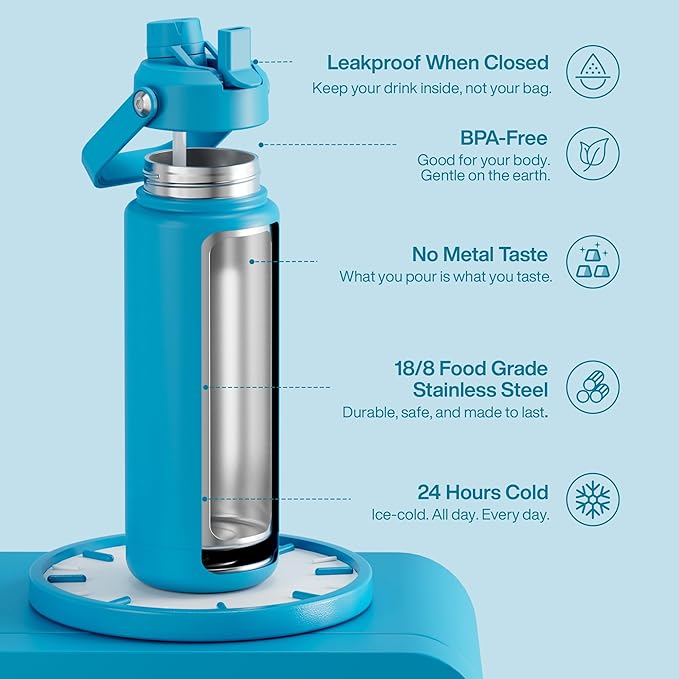 Leakproof When Closed
Keep your drink inside, not your bag.

BPA-Free
Good for your body. Gentle on the earth.

No Metal Taste
What you pour is what you taste.

18/8 Food Grade Stainless Steel
Durable, safe, and made to last.

24 Hours Cold
Ice-cold. All day. Every day.