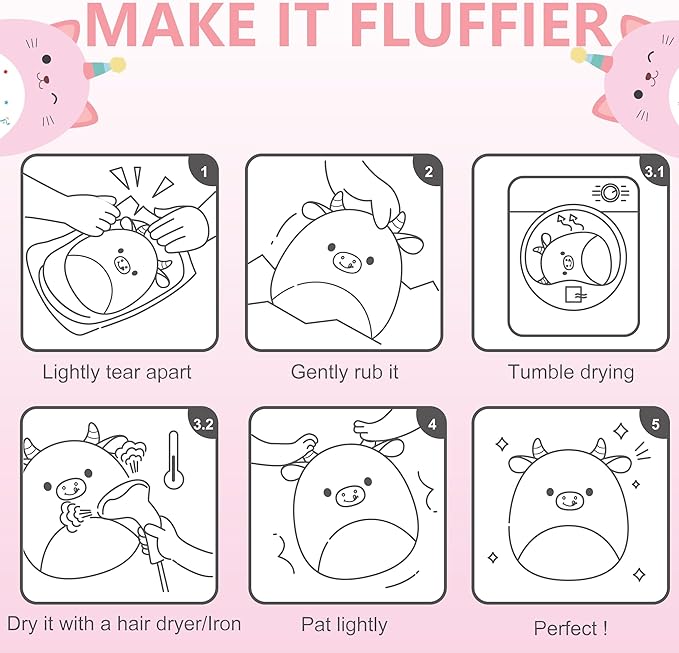 MAKE IT FLUFFIER

1
Lightly tear apart

2
Gently rub it

3.1
Tumble drying

3.2
Dry it with a hair dryer/Iron

4
Pat lightly

5
Perfect !