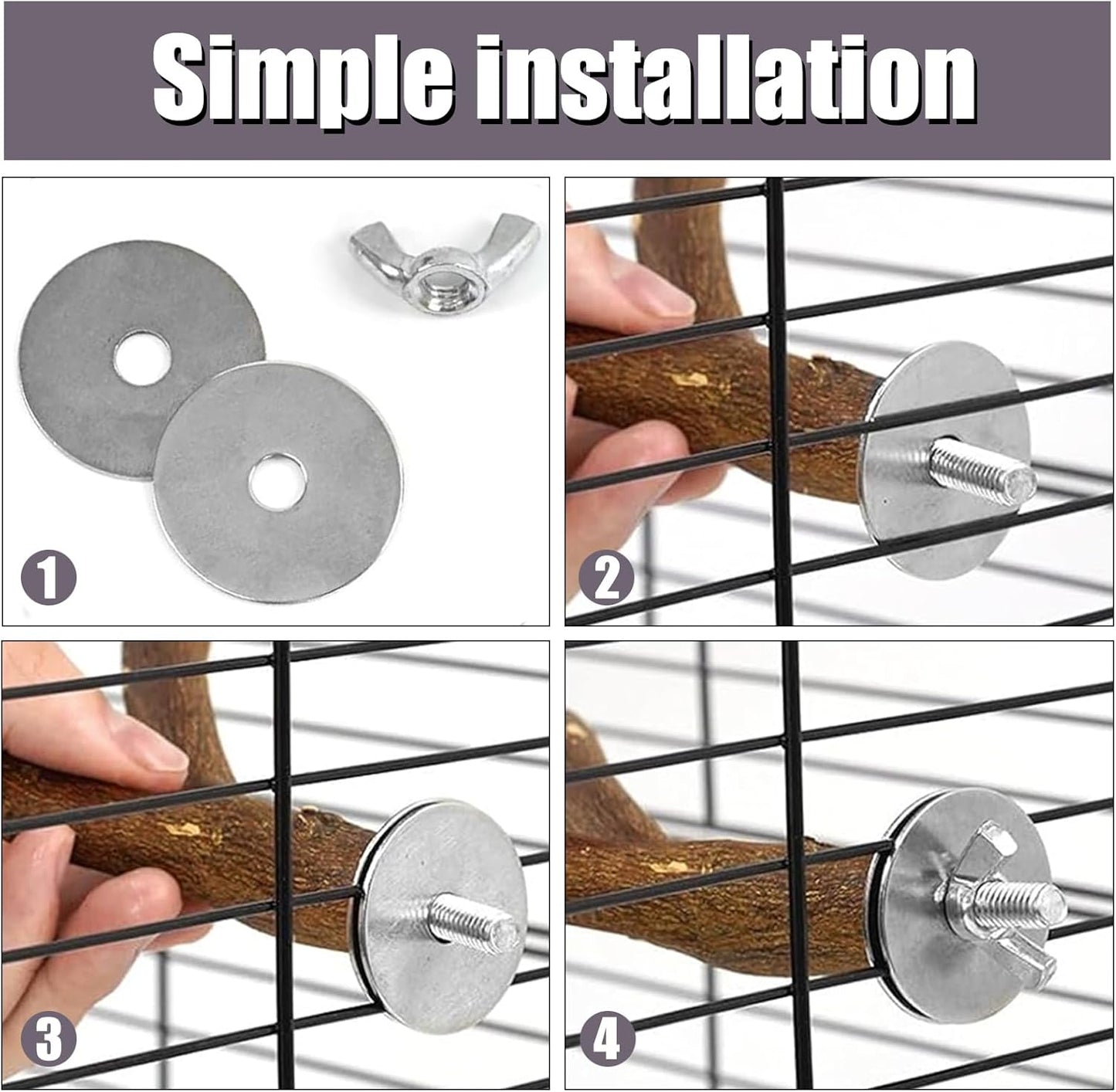 Simple installation

1

2

3

4