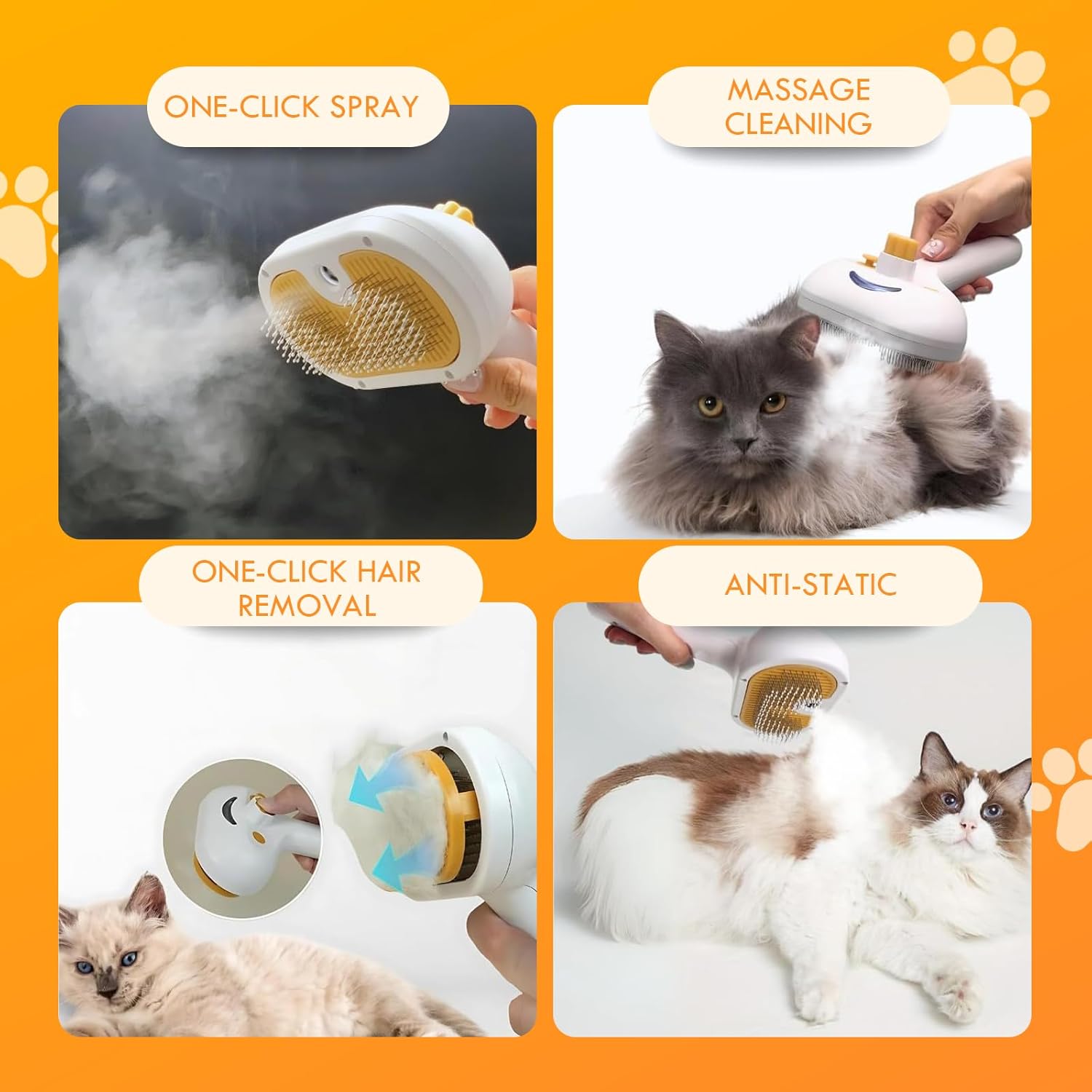 ONE-CLICK SPRAY

MASSAGE CLEANING

ONE-CLICK HAIR REMOVAL

ANTI-STATIC