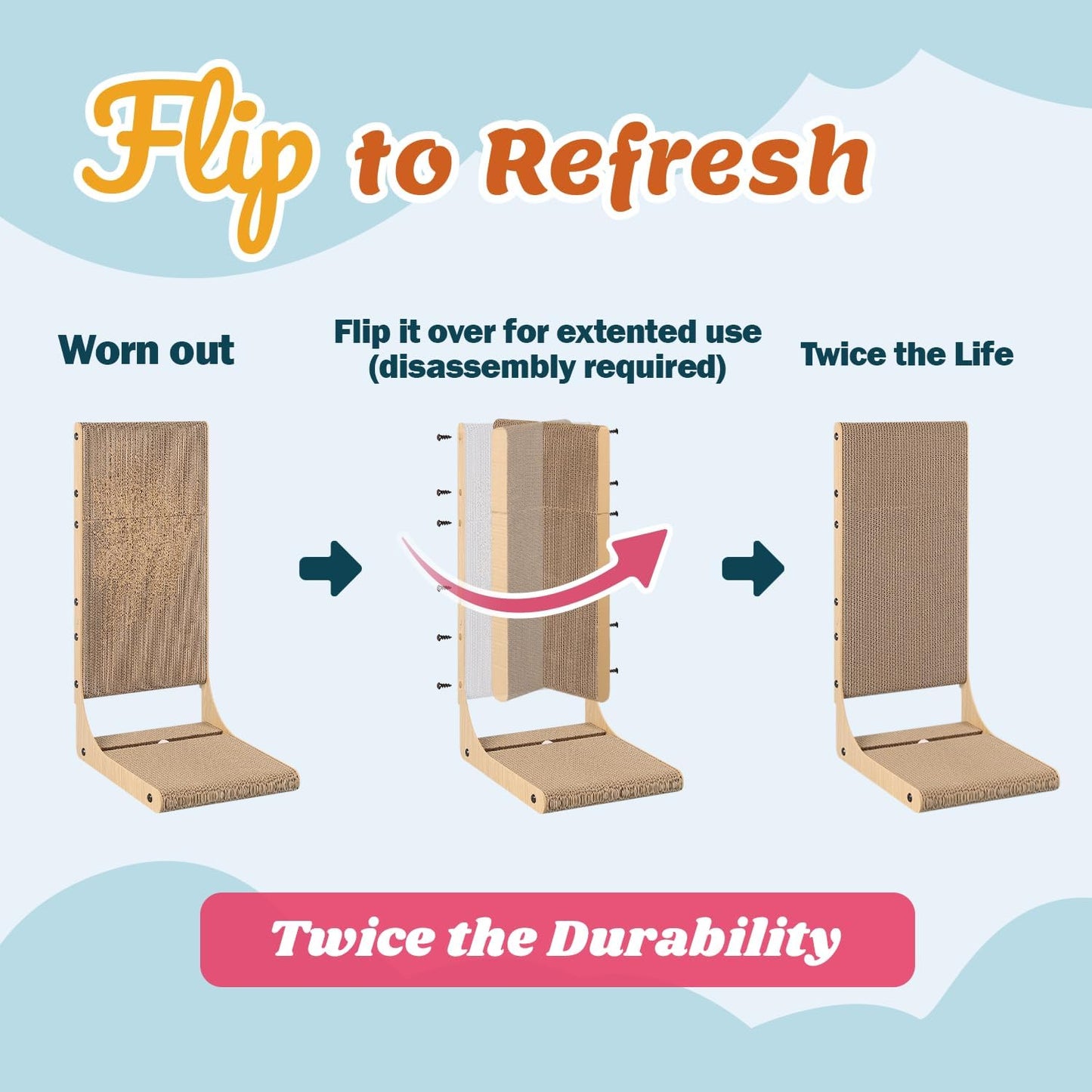 Flip to Refresh

Worn out

Flip it over for extented use (disassembly required)

Twice the Life

Twice the Durability