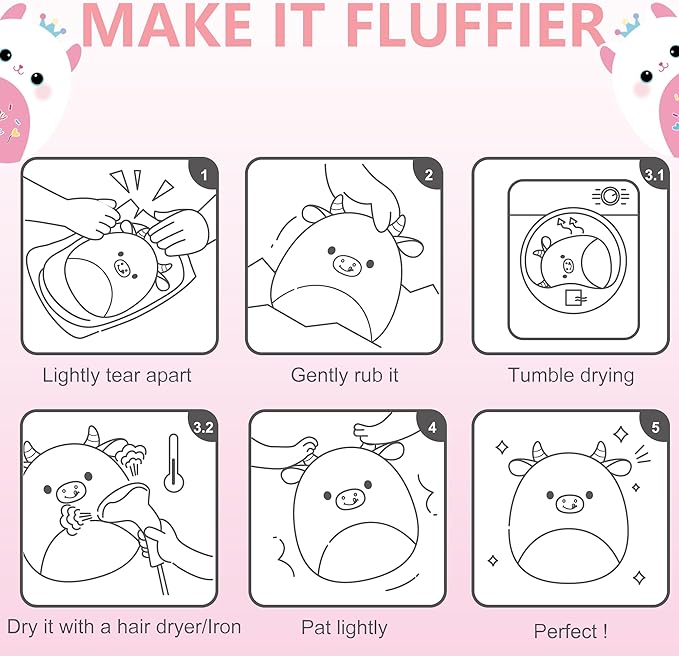 MAKE IT FLUFFIER

1

Lightly tear apart

2

Gently rub it

3.1

Tumble drying

3.2

Dry it with a hair dryer/Iron

4

Pat lightly

5

Perfect !