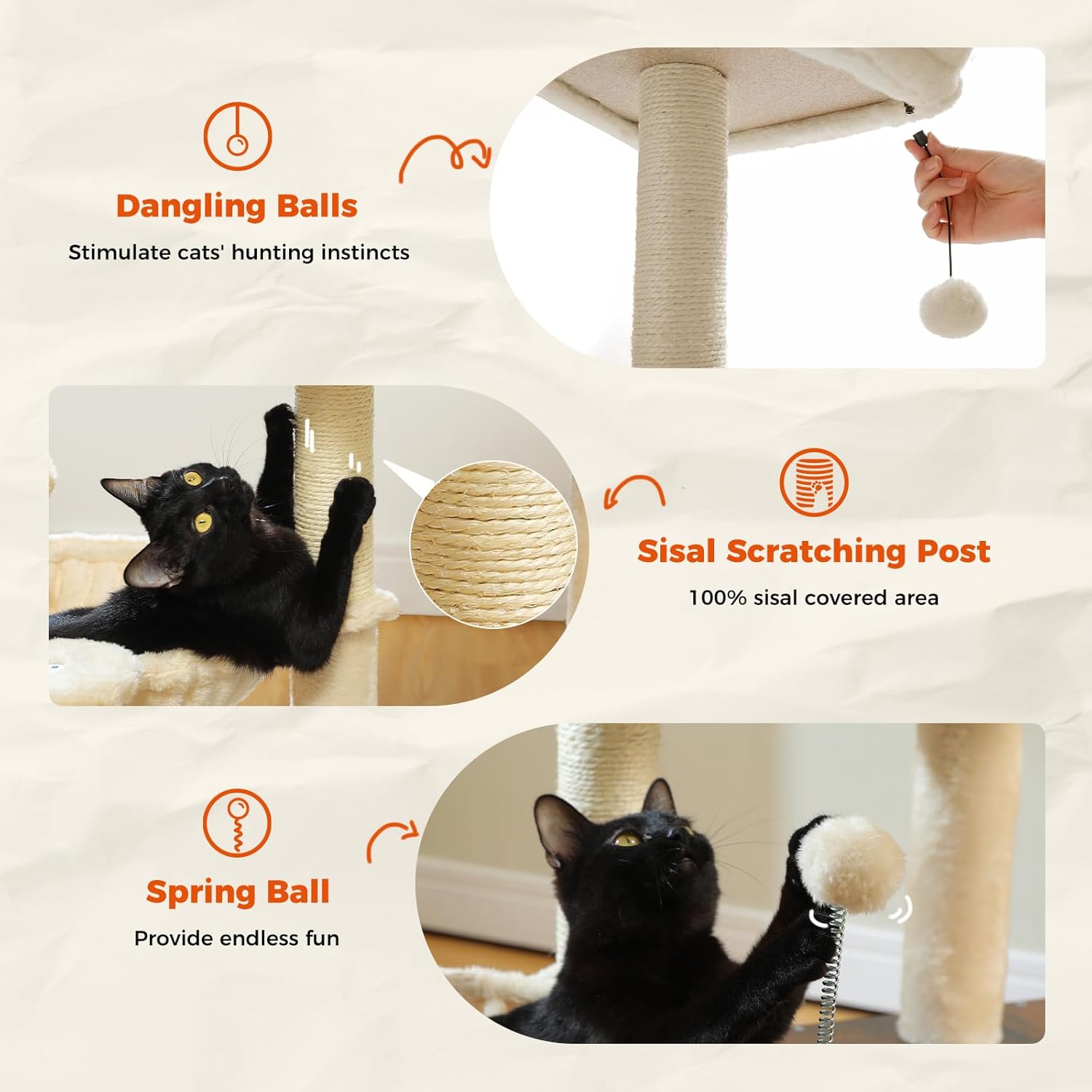 Dangling Balls

Stimulate cats' hunting instincts

Sisal Scratching Post

100% sisal covered area

Spring Ball

Provide endless fun