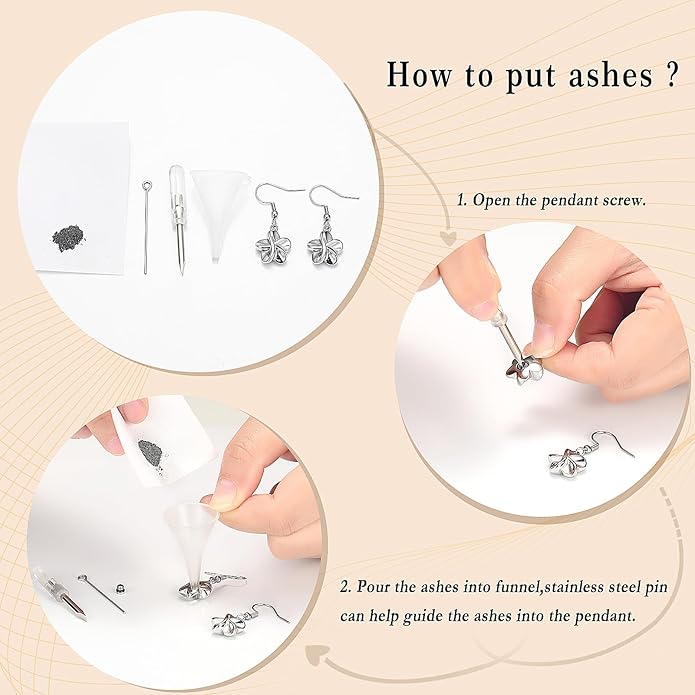 How to put ashes ?

1. Open the pendant screw.

2. Pour the ashes into funnel,stainless steel pin can help guide the ashes into the pendant.