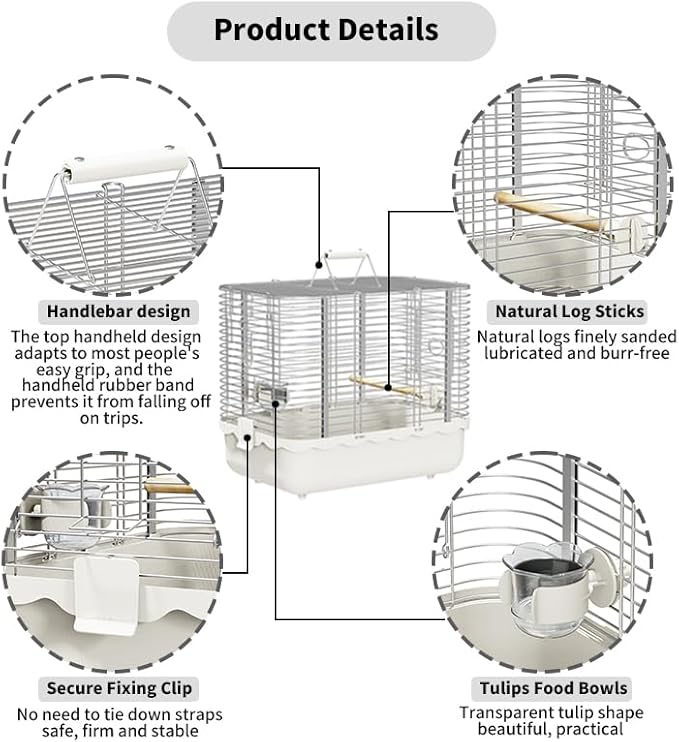 Product Details

Handlebar design

The top handheld design adapts to most people's easy grip, and the handheld rubber band prevents it from falling off on trips.

Natural Log Sticks

Natural logs finely sanded lubricated and burr-free

Secure Fixing Clip

No need to tie down straps safe, firm and stable

Tulips Food Bowls

Transparent tulip shape beautiful, practical