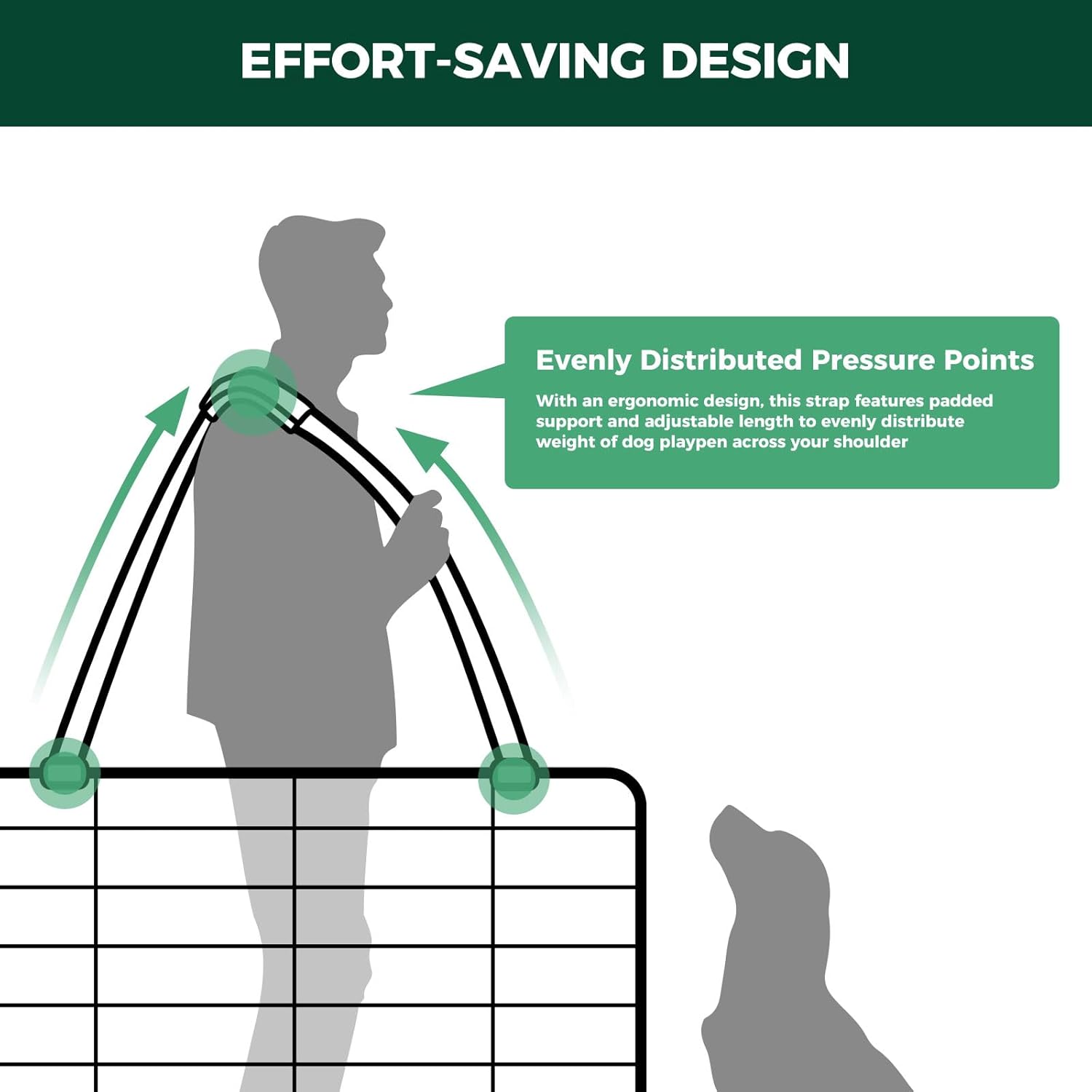 EFFORT-SAVING DESIGN

Evenly Distributed Pressure Points

With an ergonomic design, this strap features padded support and adjustable length to evenly distribute weight of dog playpen across your shoulder