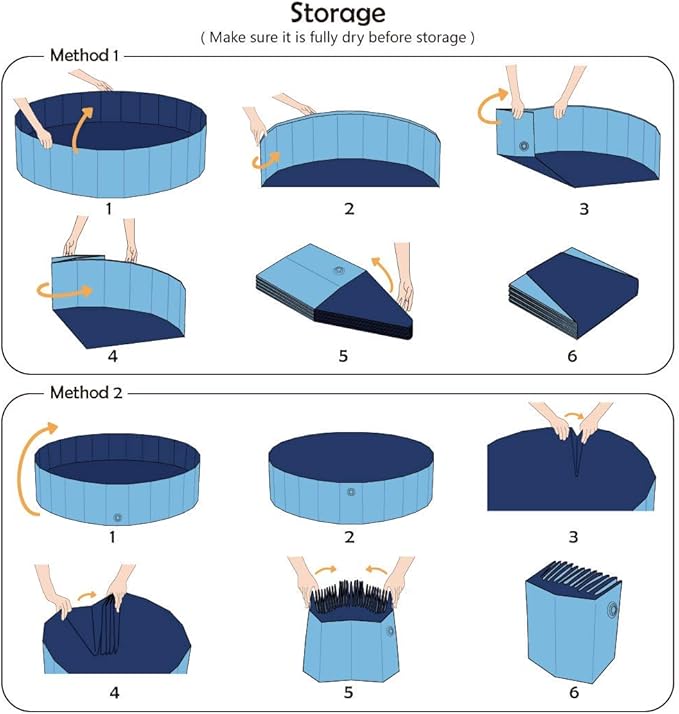 Storage
( Make sure it is fully dry before storage )

Method 1

1
2
3
4
5
6

Method 2

1
2
3
4
5
6