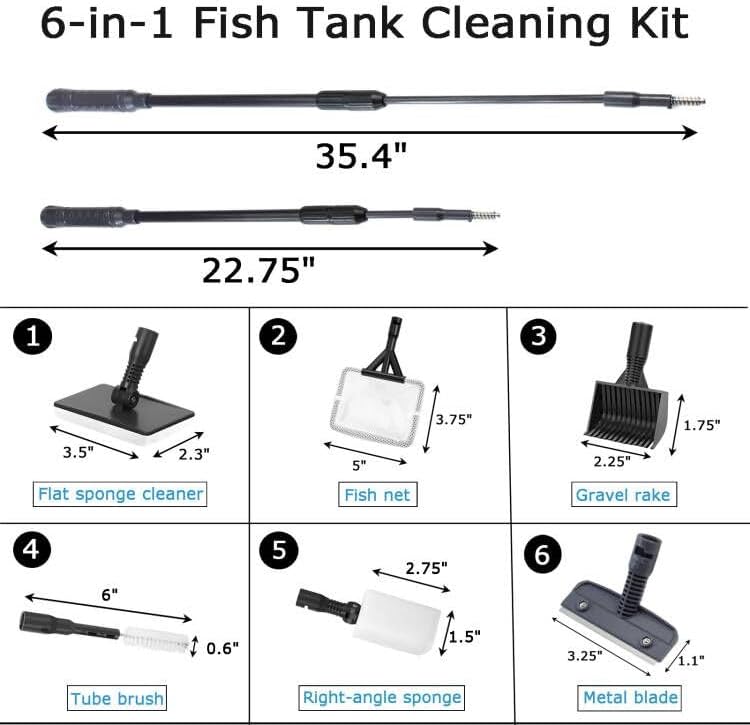 6-in-1 Fish Tank Cleaning Kit

35.4"

22.75"

1
3.5"
2.3"
Flat sponge cleaner

2
3.75"
5"
Fish net

3
1.75"
2.25"
Gravel rake

4
6"
0.6"
Tube brush

5
2.75"
1.5"
Right-angle sponge

6
3.25"
1.1"
Metal blade