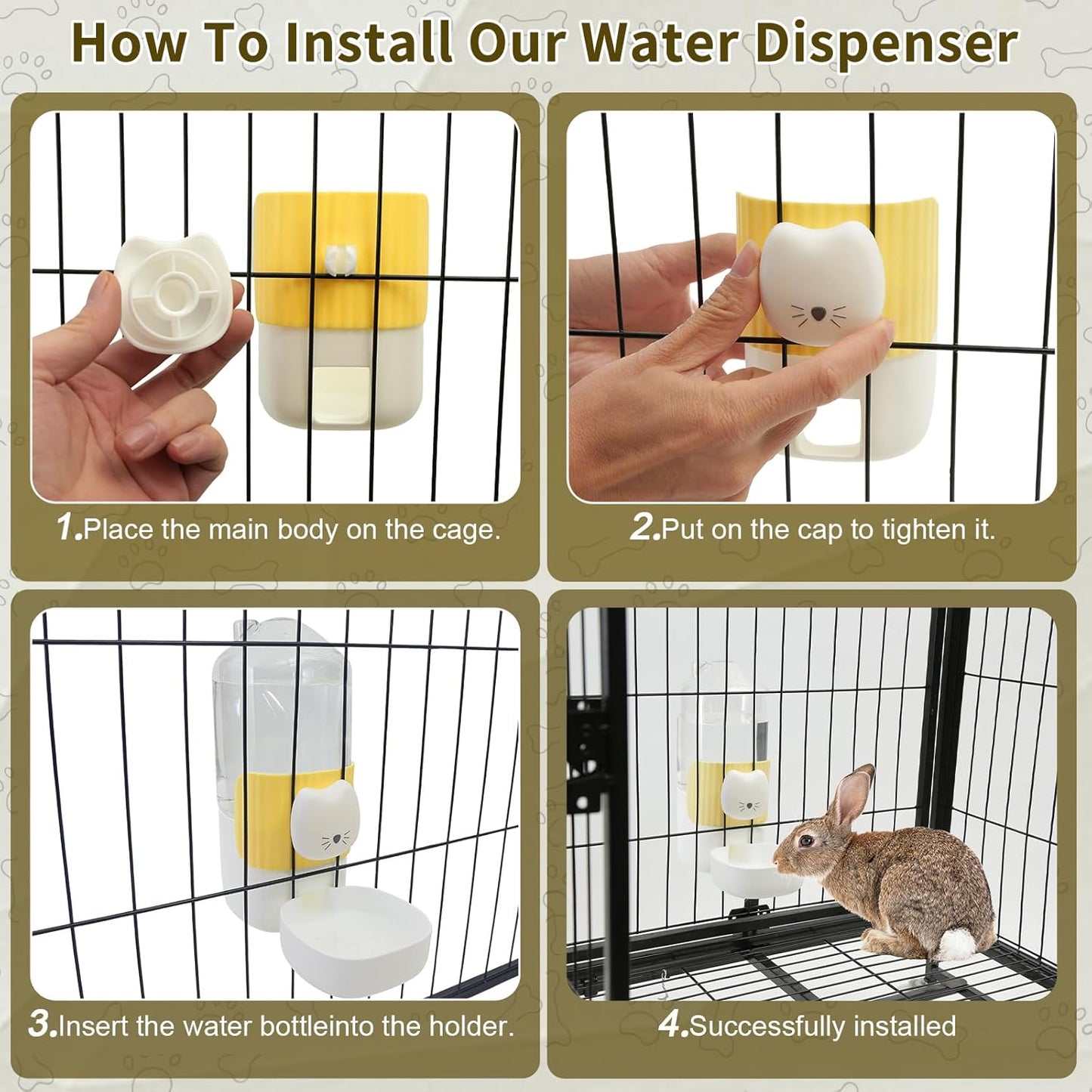 How To Install Our Water Dispenser

1.Place the main body on the cage.

2.Put on the cap to tighten it.

3.Insert the water bottleinto the holder.

4.Successfully installed