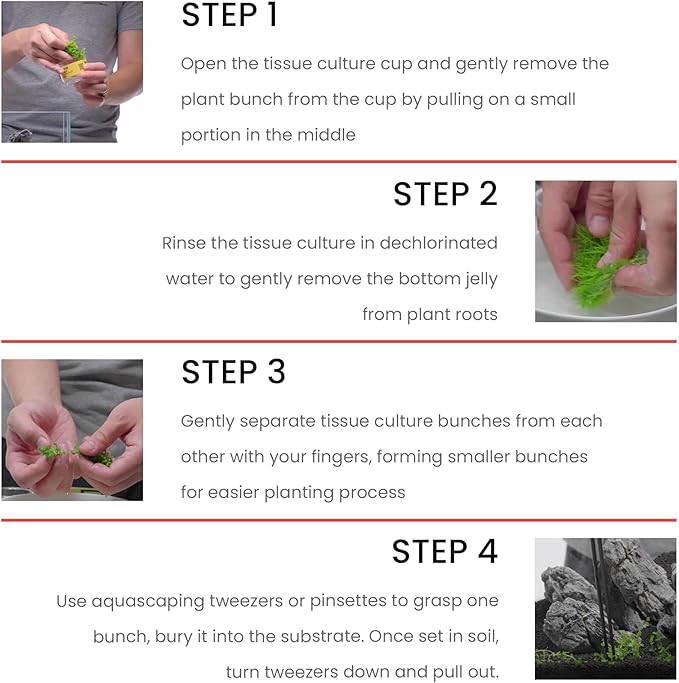 STEP 1

Open the tissue culture cup and gently remove the plant bunch from the cup by pulling on a small portion in the middle

STEP 2

Rinse the tissue culture in dechlorinated water to gently remove the bottom jelly from plant roots

STEP 3

Gently separate tissue culture bunches from each other with your fingers, forming smaller bunches for easier planting process

STEP 4

Use aquascaping tweezers or pinsettes to grasp one bunch, bury it into the substrate. Once set in soil, turn tweezers down and pull out.