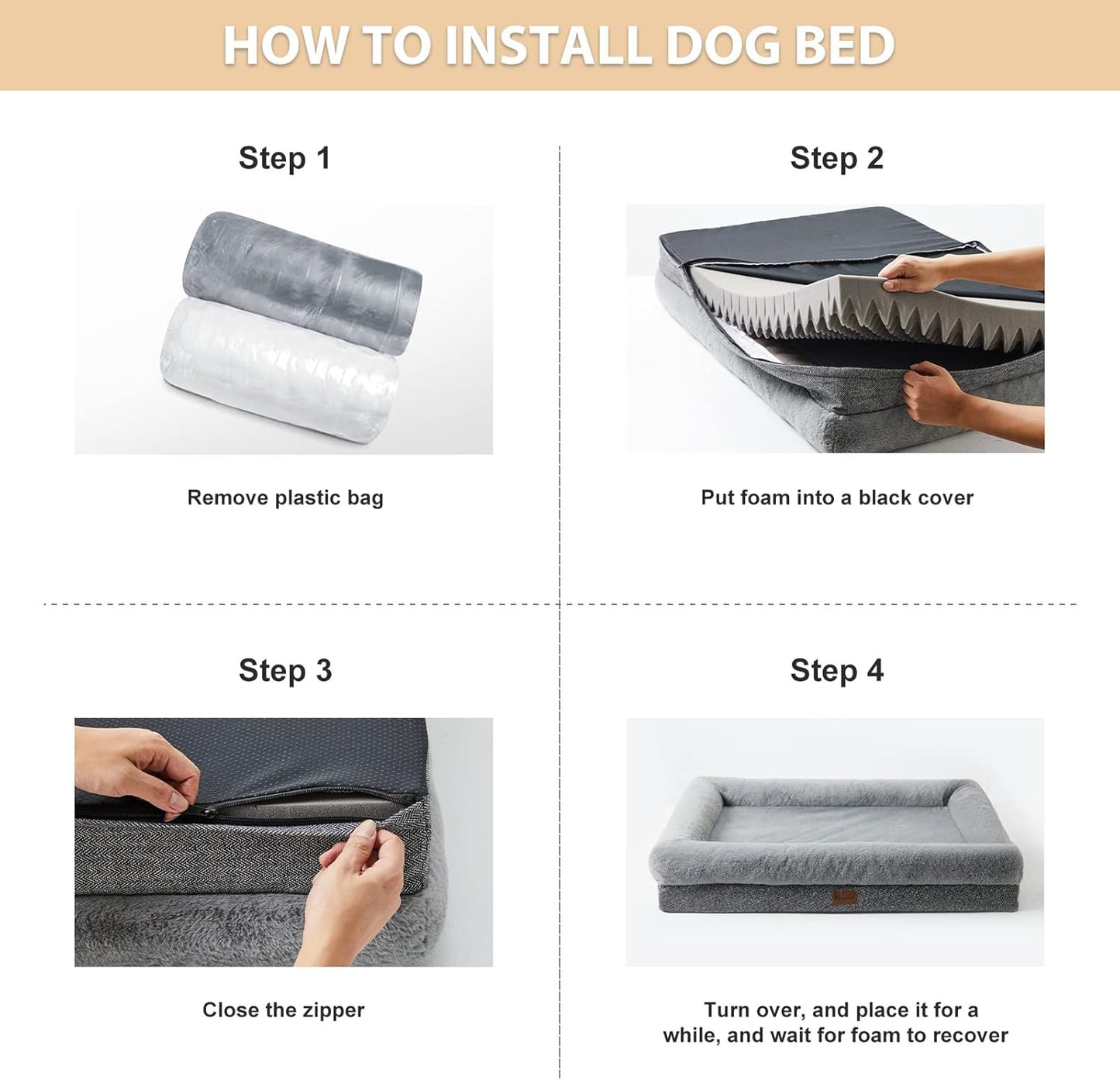 HOW TO INSTALL DOG BED

Step 1

Remove plastic bag

Step 2

Put foam into a black cover

Step 3

Close the zipper

Step 4

Turn over, and place it for a while, and wait for foam to recover