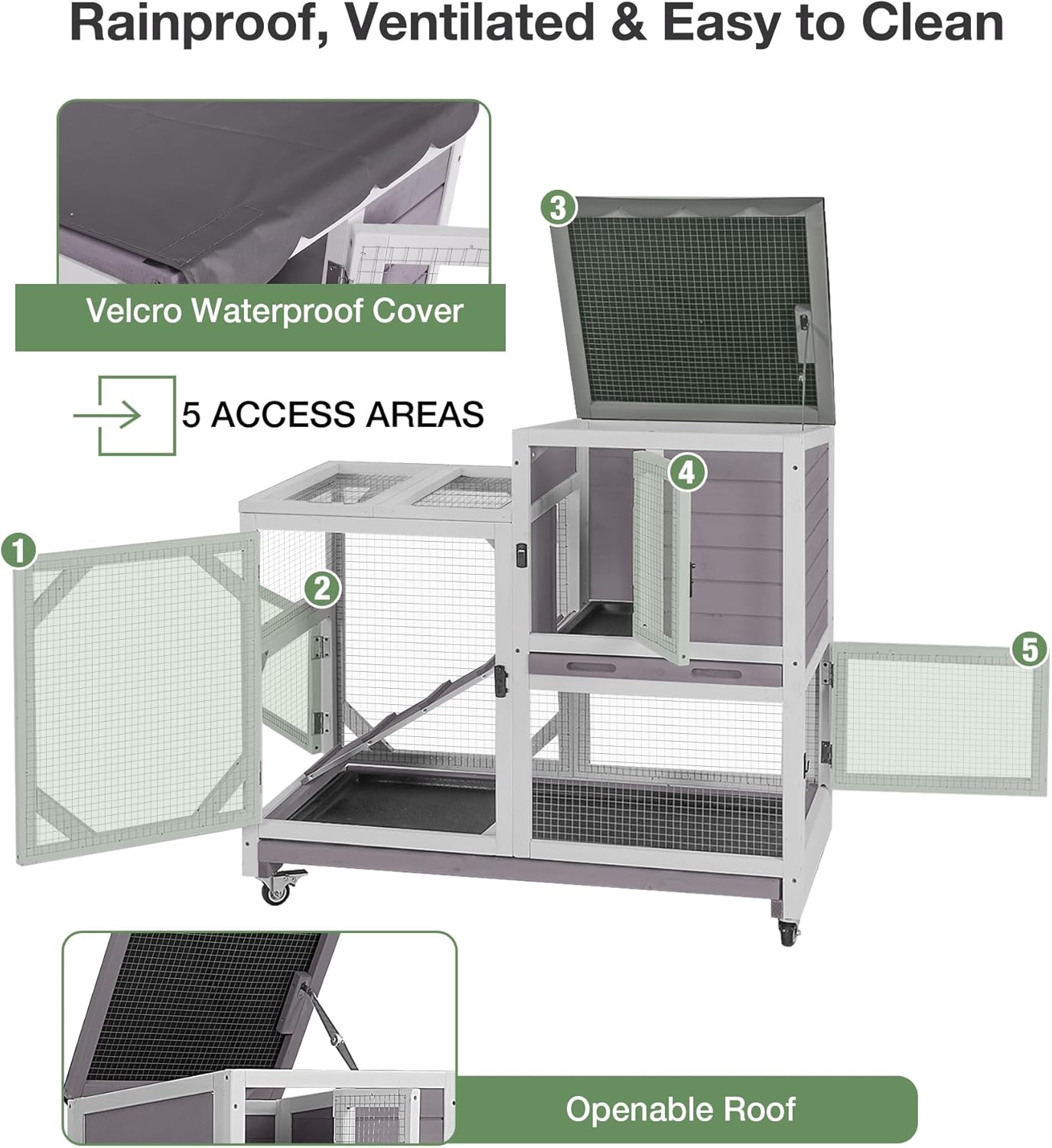 Rainproof, Ventilated & Easy to Clean

Velcro Waterproof Cover

5 ACCESS AREAS

3

4

1

2

5

Openable Roof