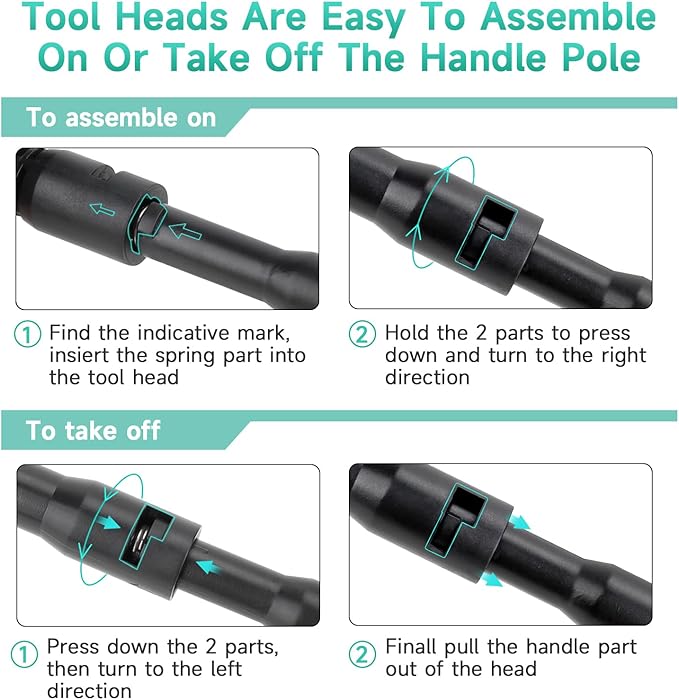 Tool Heads Are Easy To Assemble On Or Take Off The Handle Pole

To assemble on

① Find the indicative mark, insiert the spring part into the tool head

② Hold the 2 parts to press down and turn to the right direction

To take off

① Press down the 2 parts, then turn to the left direction

② Finall pull the handle part out of the head