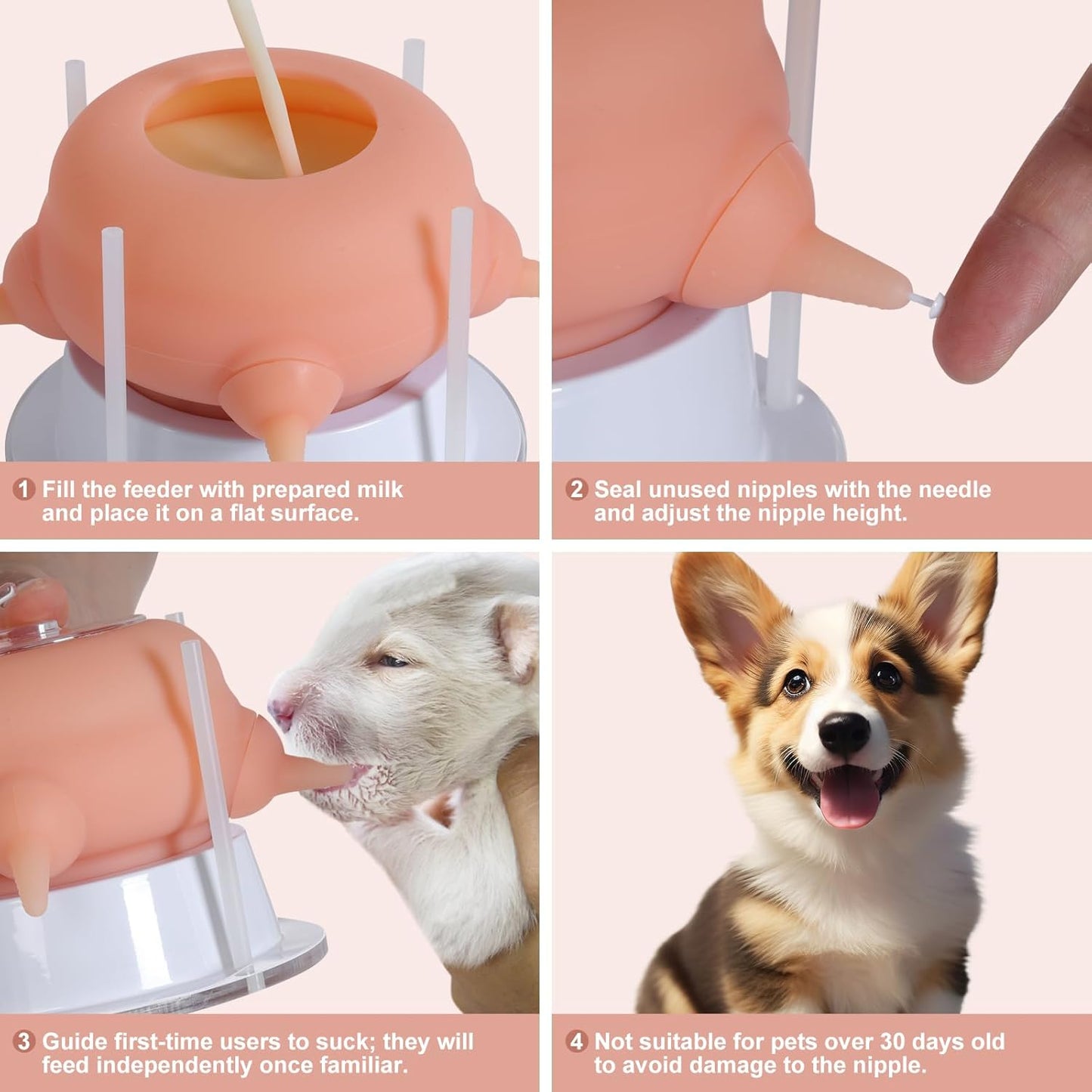 1 Fill the feeder with prepared milk and place it on a flat surface.

2 Seal unused nipples with the needle and adjust the nipple height.

3 Guide first-time users to suck; they will feed independently once familiar.

4 Not suitable for pets over 30 days old to avoid damage to the nipple.